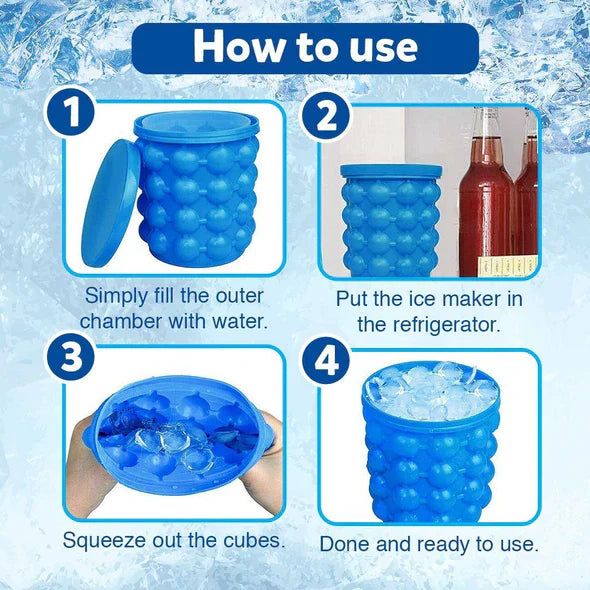 How to use

1

Simply fill the outer chamber with water.

2

Put the ice maker in the refrigerator.

3

Squeeze out the cubes.

4

Done and ready to use.